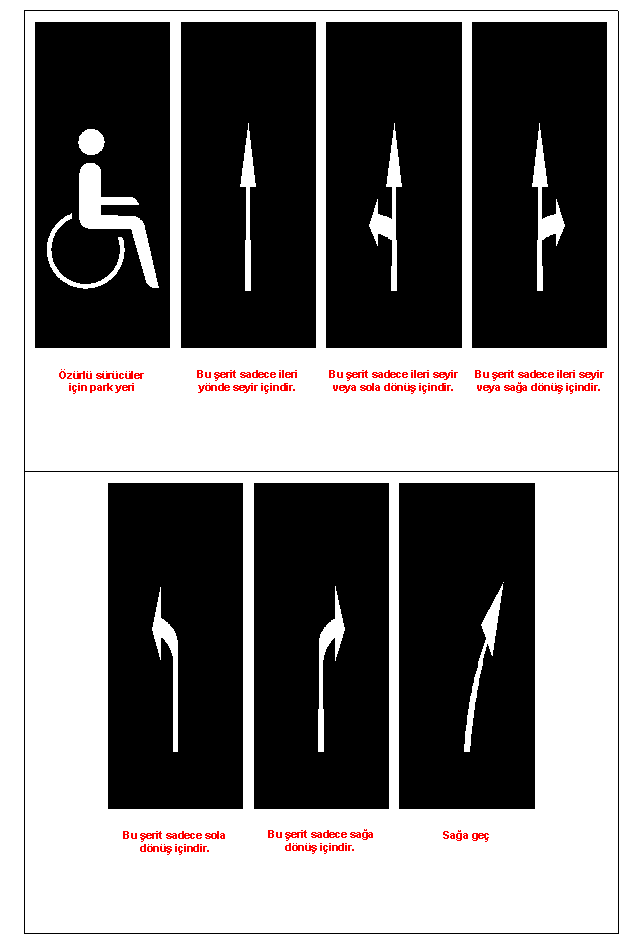 Özürlü sürücüler için park yeri

Bu şerit sadece ileri yönde seyir içindir.

Bu şerit sadece ileri seyir veya sola dönüş içindir.

Bu şerit sadece ileri seyir veya sağa dönüş içindir.

Bu şerit sadece sola dönüş içindir.

Bu şerit sadece sağa dönüş içindir.

Sağa geç